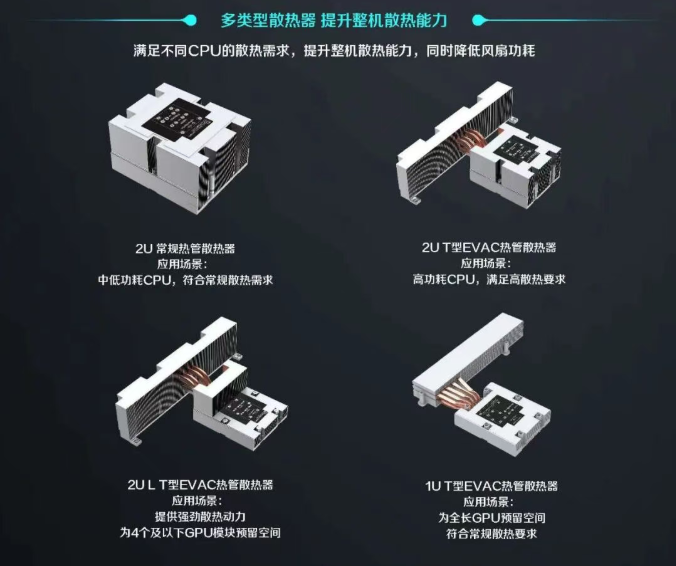 多类型散热器 提升整机散热能力

满足不同CPU的散热需求，提升整机散热能力，同时降低风扇功耗

2U 常规热管散热器
应用场景:
中低功耗CPU，符合常规散热需求

2U T型EVAC热管散热器
应用场景:
高功耗CPU，满足高散热要求

2U L T型EVAC热管散热器
应用场景:
提供强劲散热动力
为4个及以下GPU模块预留空间

1U T型EVAC热管散热器
应用场景:
为全长GPU预留空间
符合常规散热要求